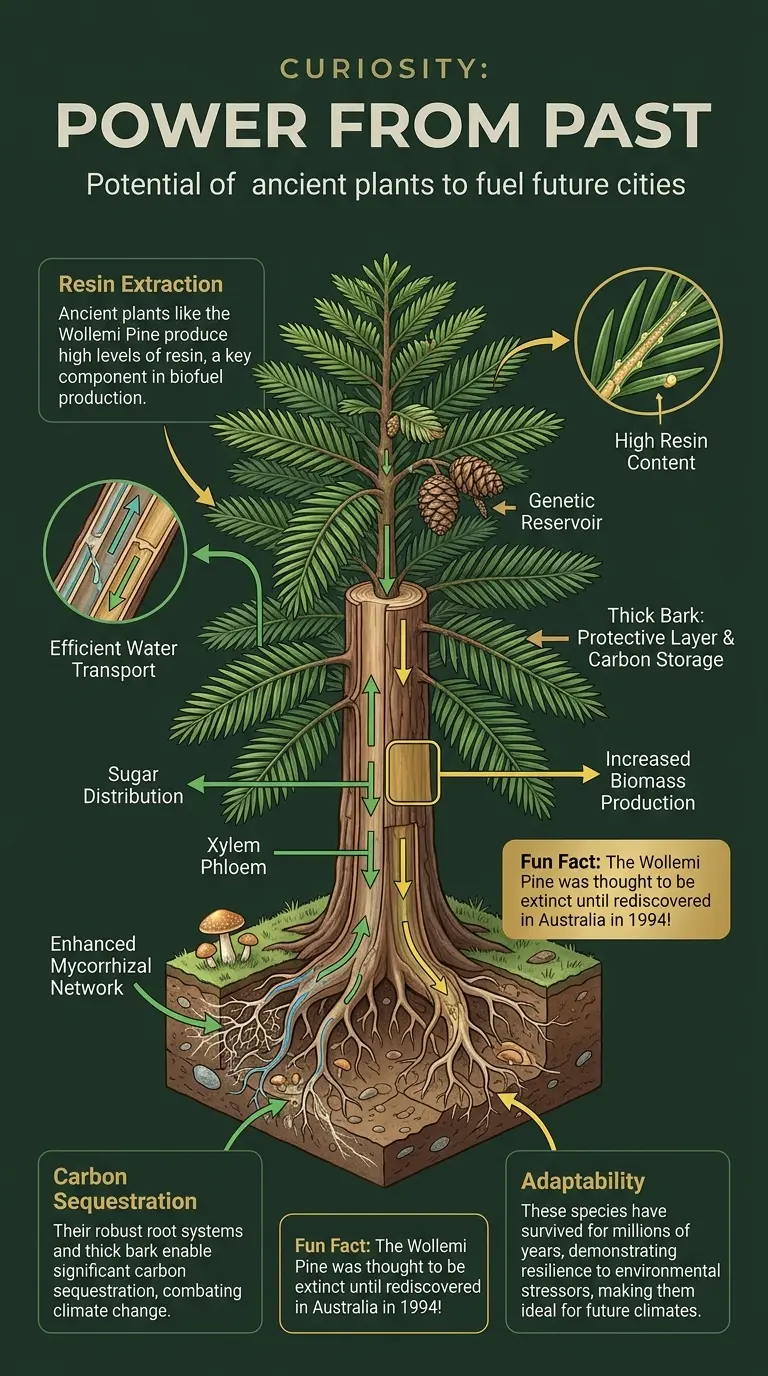 CURIOSITY:

POWER FROM PAST

Potential of ancient plants to fuel future cities

Resin Extraction

Ancient plants like the Wollemi Pine produce high levels of resin, a key component in biofuel production.

High Resin Content

Genetic Reservoir

Efficient Water Transport

Thick Bark: Protective Layer & Carbon Storage

Sugar Distribution

Increased Biomass Production

Xylem

Phloem

Fun Fact: The Wollemi Pine was thought to be extinct until rediscovered in Australia in 1994!

Enhanced Mycorrhizal Network

Carbon Sequestration

Their robust root systems and thick bark enable significant carbon sequestration, combating climate change.

Fun Fact: The Wollemi Pine was thought to be extinct until rediscovered in Australia in 1994!

Adaptability

These species have survived for millions of years, demonstrating resilience to environmental stressors, making them ideal for future climates.