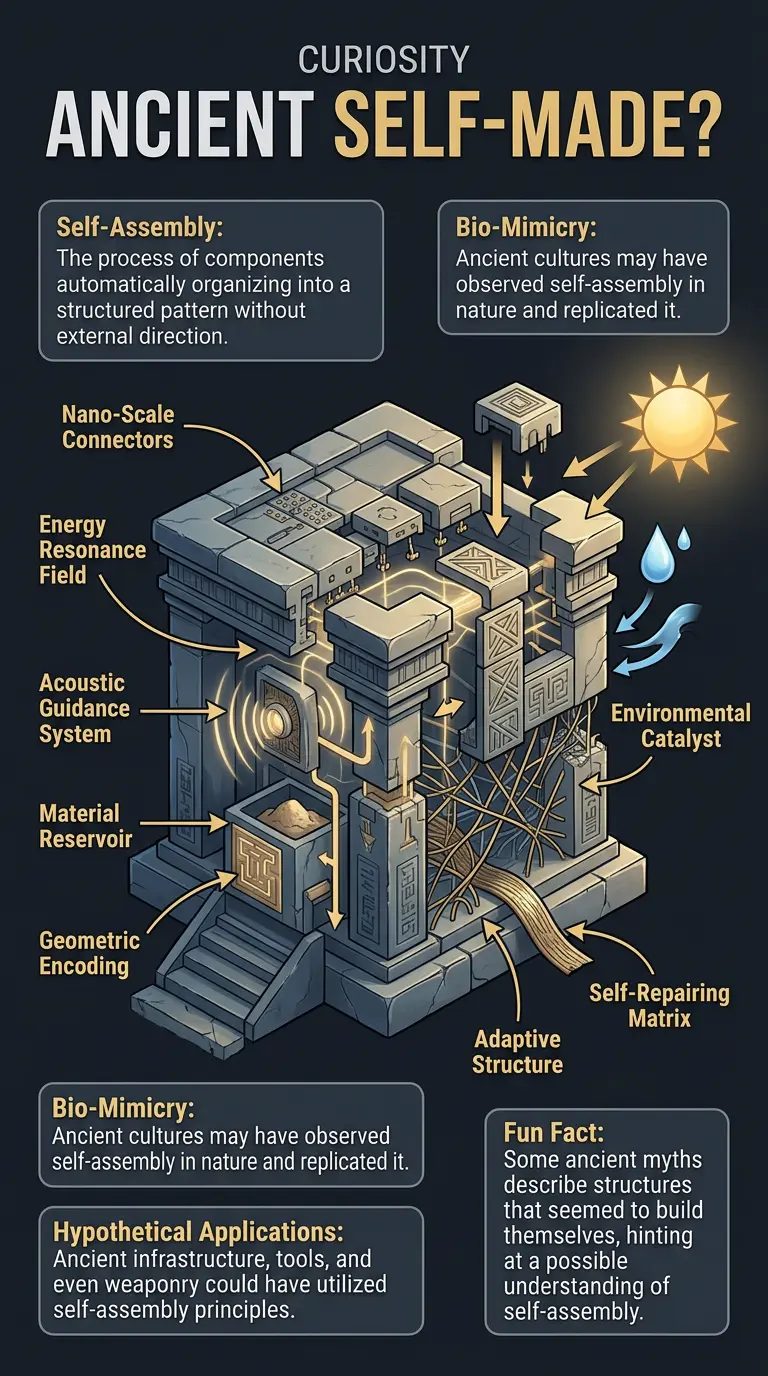 CURIOSITY

ANCIENT SELF-MADE?

Self-Assembly:
The process of components automatically organizing into a structured pattern without external direction.

Bio-Mimicry:
Ancient cultures may have observed self-assembly in nature and replicated it.

Nano-Scale Connectors

Energy Resonance Field

Acoustic Guidance System

Material Reservoir

Geometric Encoding

Environmental Catalyst

Self-Repairing Matrix

Adaptive Structure

Bio-Mimicry:
Ancient cultures may have observed self-assembly in nature and replicated it.

Hypothetical Applications:
Ancient infrastructure, tools, and even weaponry could have utilized self-assembly principles.

Fun Fact:
Some ancient myths describe structures that seemed to build themselves, hinting at a possible understanding of self-assembly.